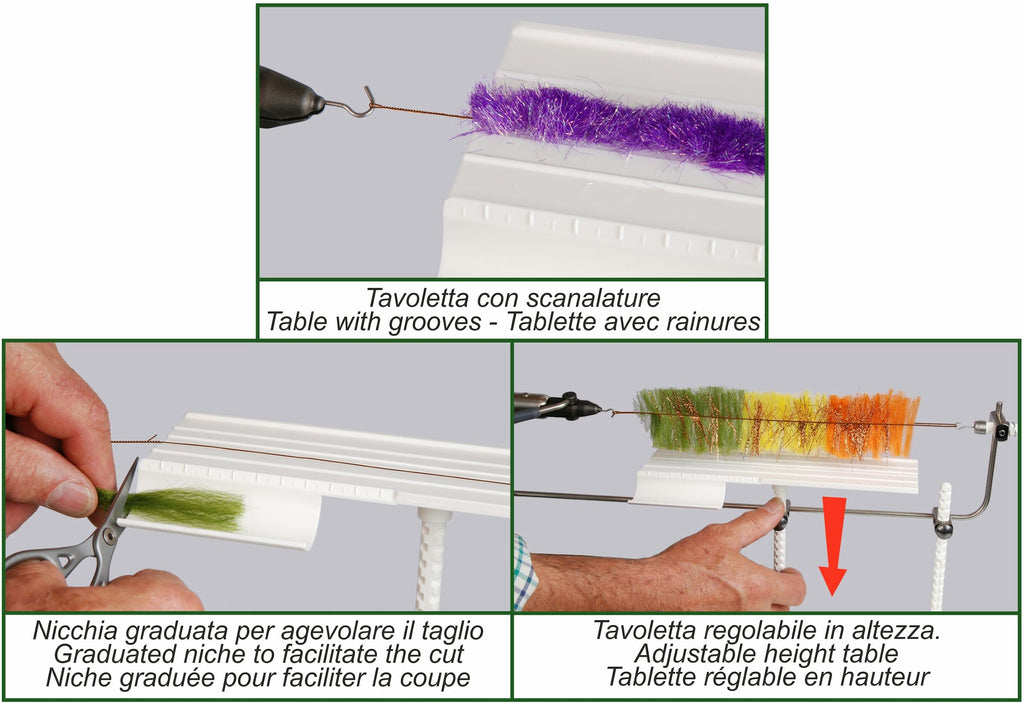 Tavoletta con scanalature
Table with grooves - Tablette avec rainures

Nicchia graduata per agevolare il taglio
Graduated niche to facilitate the cut
Niche graduée pour faciliter la coupe

Tavoletta regolabile in altezza.
Adjustable height table
Tablette réglable en hauteur