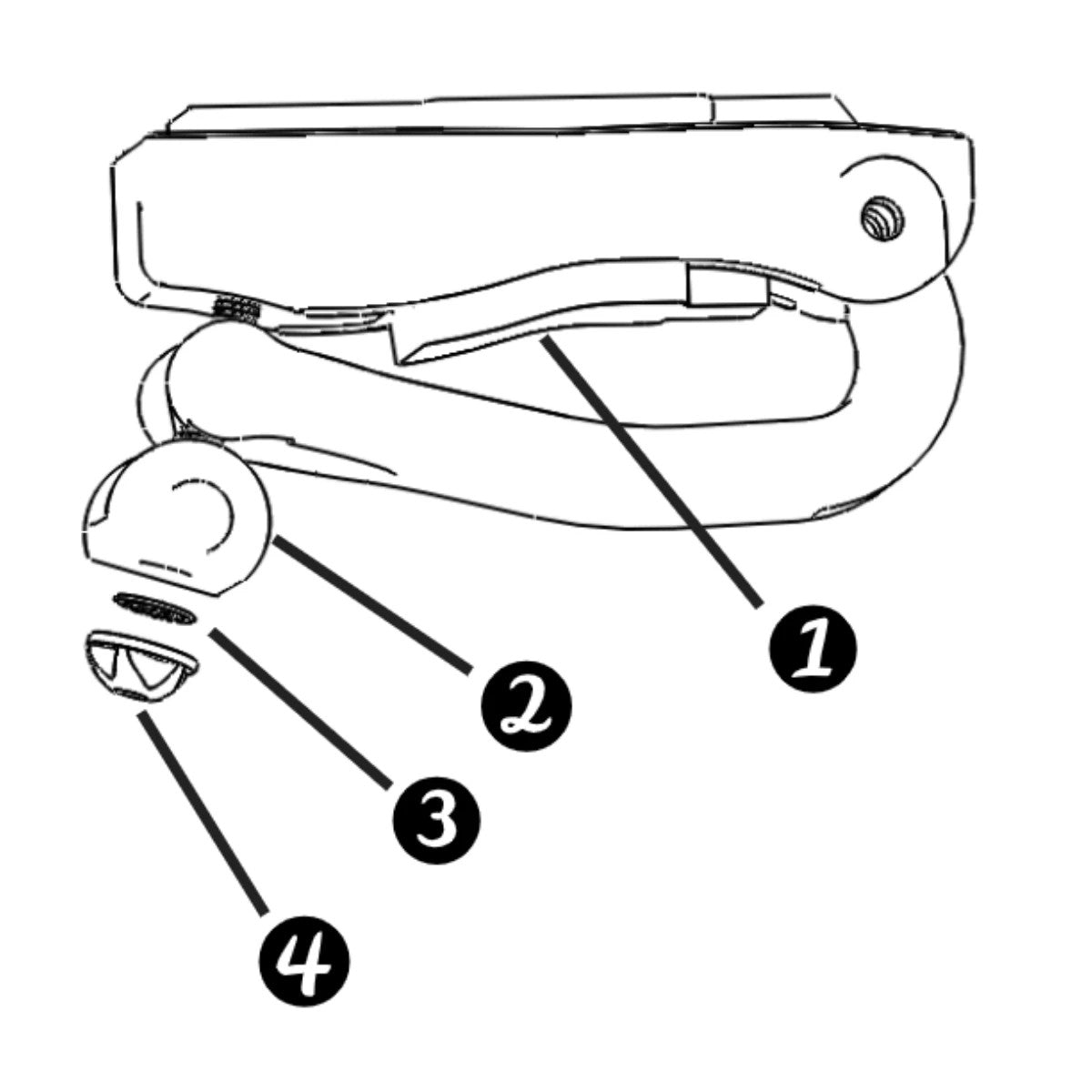 1
2
3
4