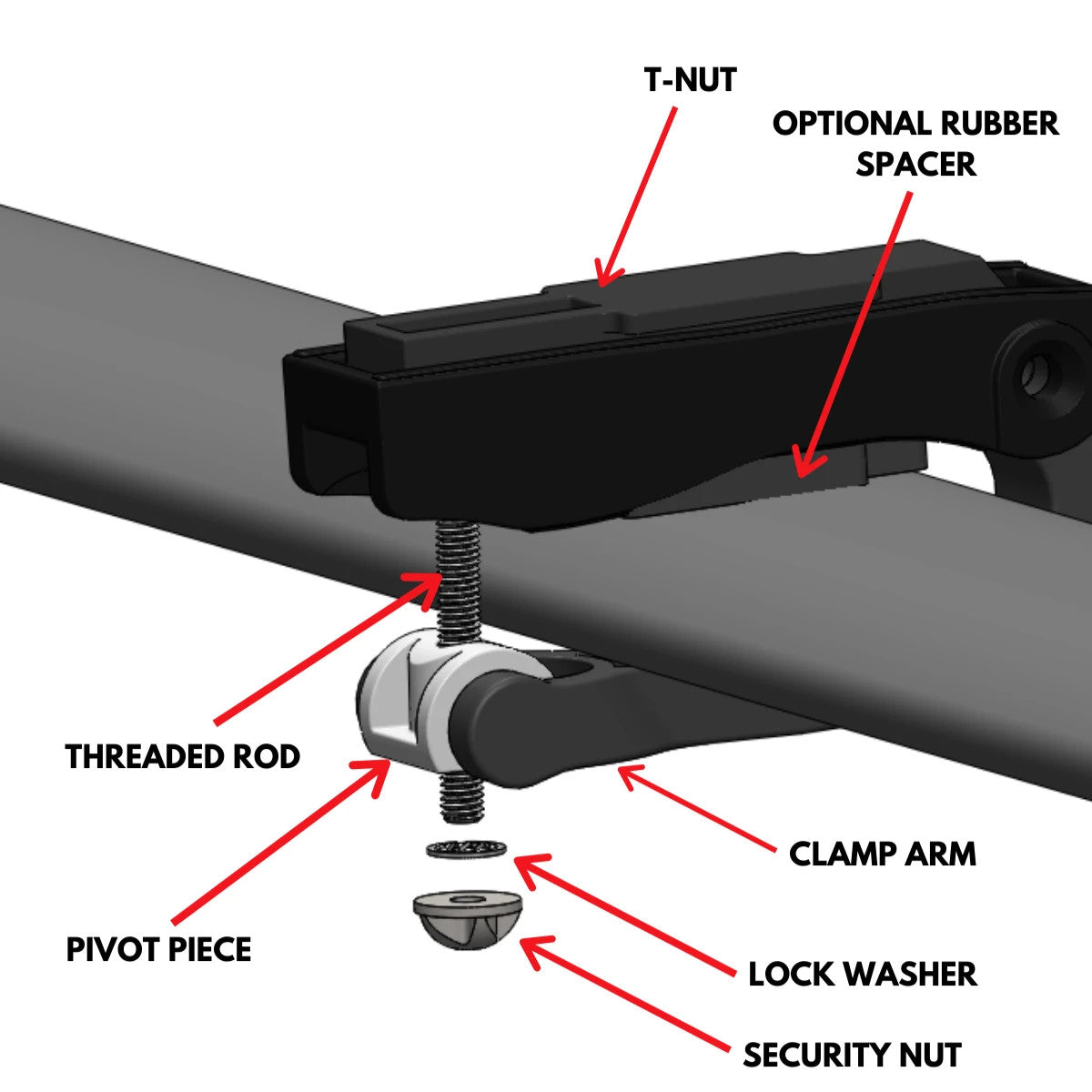 T-NUT

OPTIONAL RUBBER SPACER

THREADED ROD

CLAMP ARM

PIVOT PIECE

LOCK WASHER

SECURITY NUT